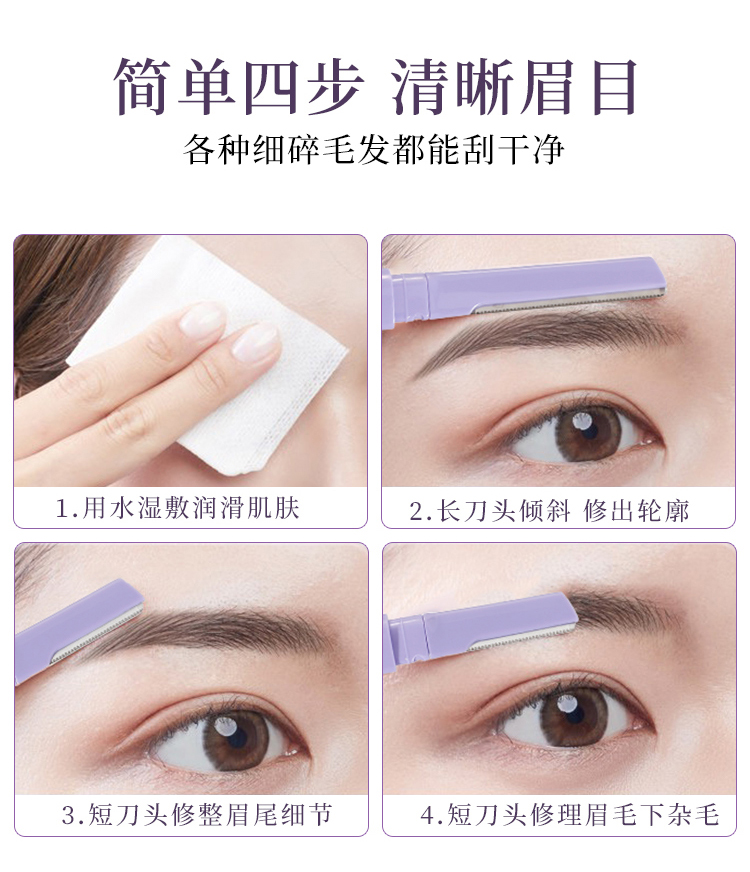 简单四步 清晰眉目

各种细碎毛发都能刮干净

1.用水湿敷润滑肌肤

2.长刀头倾斜 修出轮廓

3.短刀头修整眉尾细节

4.短刀头修理眉毛下杂毛