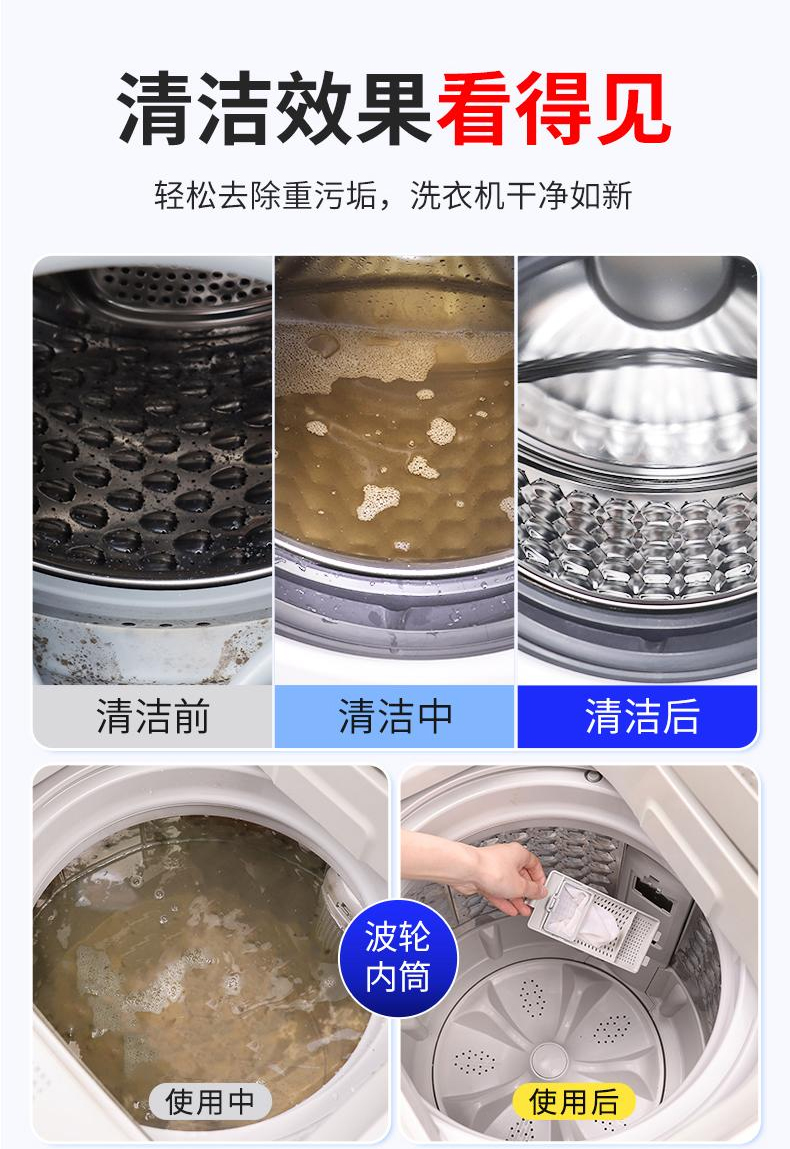 清洁效果看得见

轻松去除重污垢，洗衣机干净如新

清洁前

清洁中

清洁后

波轮内筒

使用中

使用后